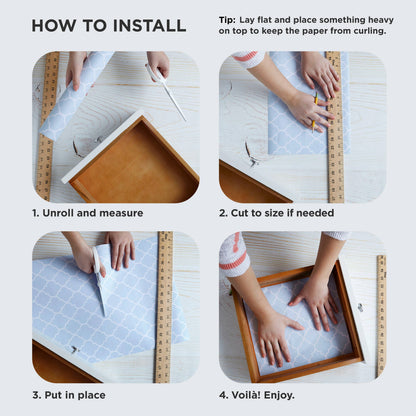 HOW TO INSTALL

Tip: Lay flat and place something heavy on top to keep the paper from curling.

1. Unroll and measure

2. Cut to size if needed

3. Put in place

4. Voilà! Enjoy.